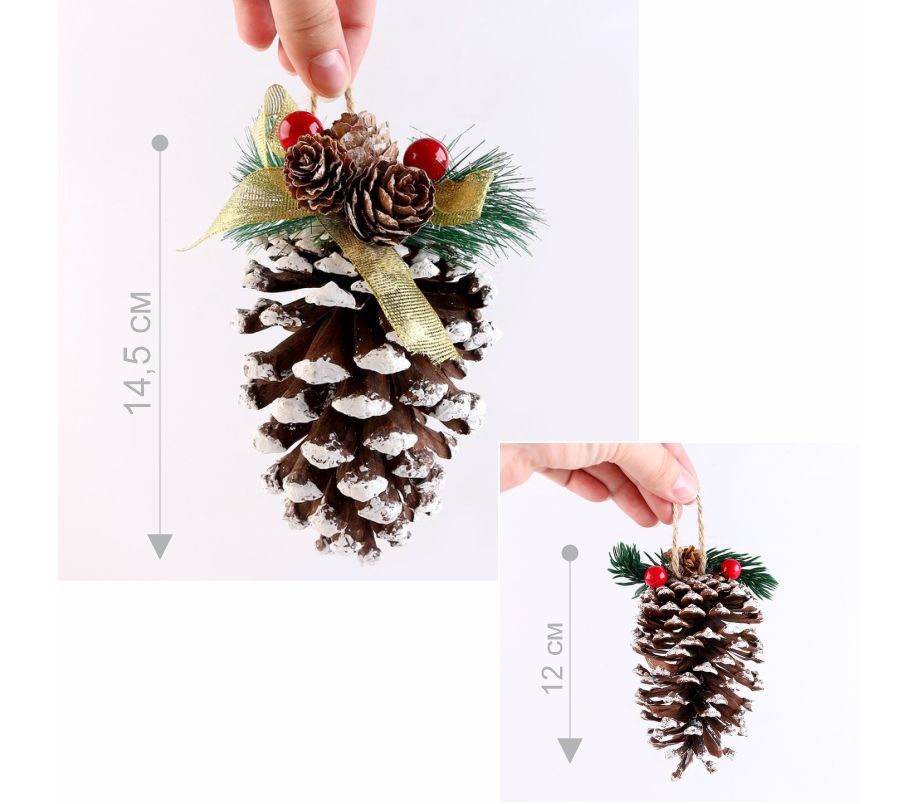 14,5 см

12 см