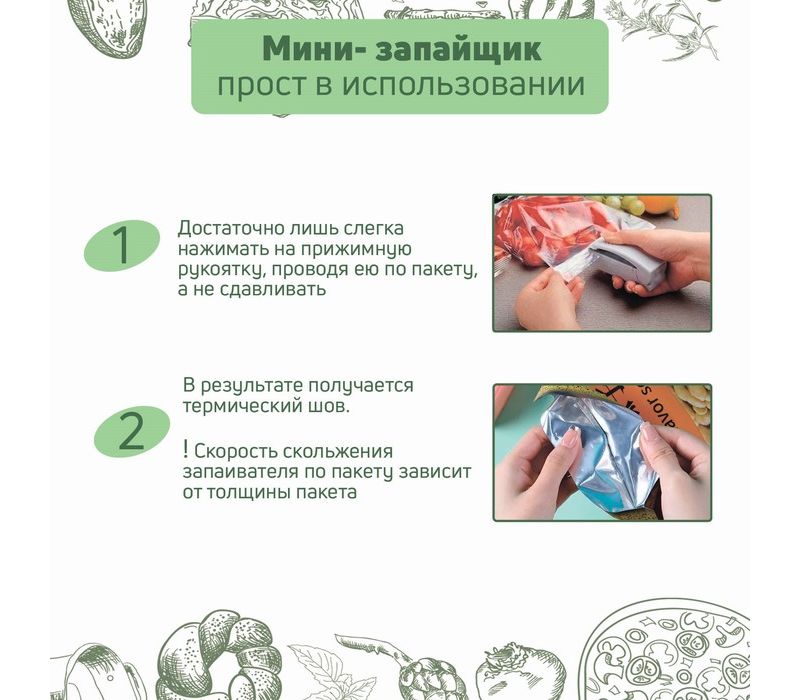 Мини- запайщик
прост в использовании

1

Достаточно лишь слегка нажимать на прижимную рукоятку, проводя ею по пакету, а не сдавливать

2

В результате получается термический шов.

! Скорость скольжения запаивателя по пакету зависит от толщины пакета