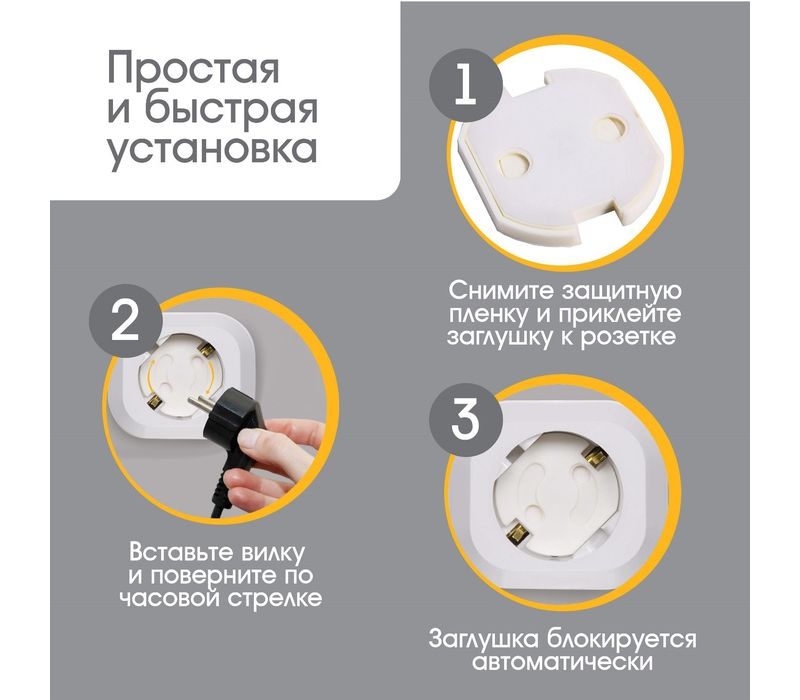 Простая и быстрая установка

1

Снимите защитную пленку и приклейте заглушку к розетке

2

Вставьте вилку и поверните по часовой стрелке

3

Заглушка блокируется автоматически