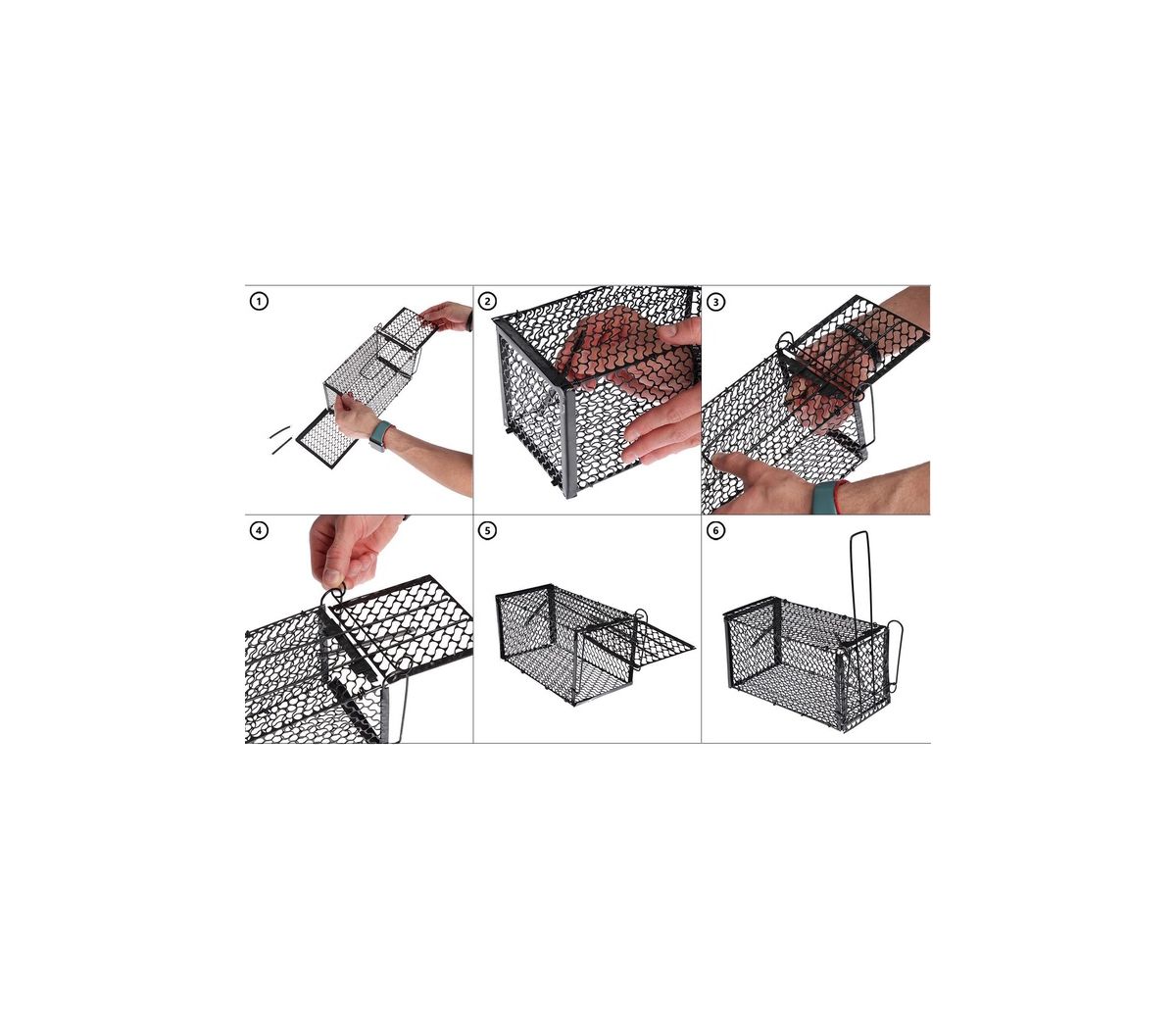 1

2

3

4

5

6